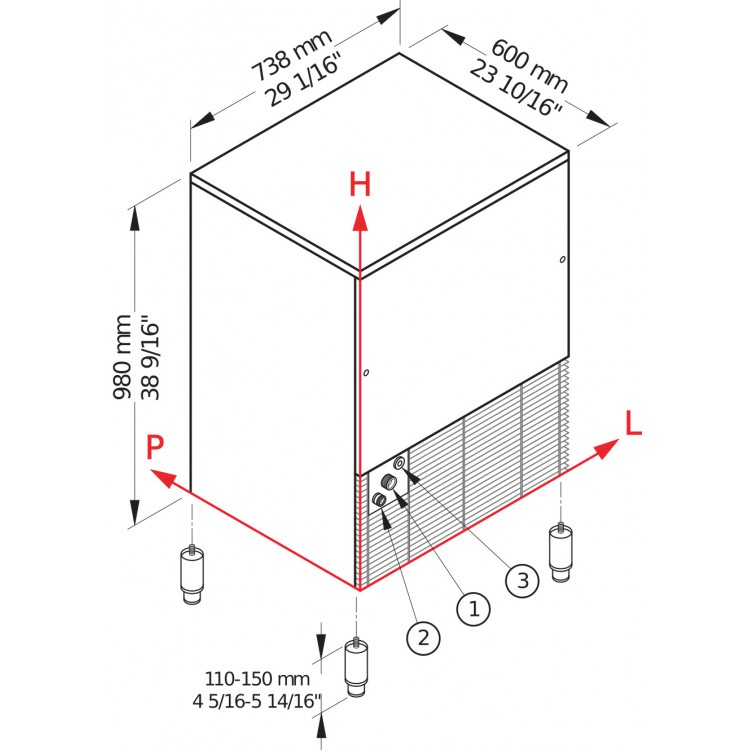 738 mm
29 1/16"

600 mm
23 10/16"

H

980 mm
38 9/16"

P

L

3

1

2

110-150 mm
4 5/16-5 14/16"