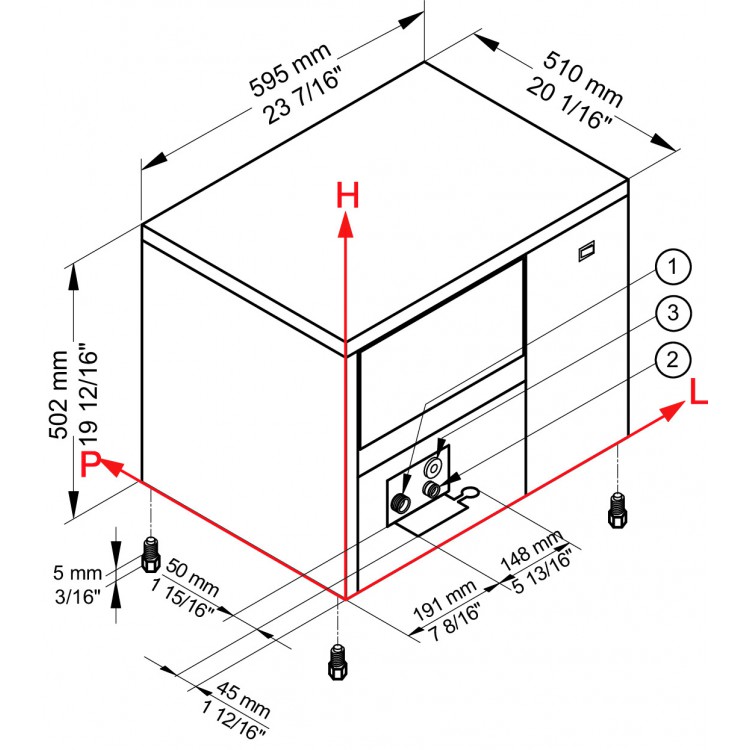 595 mm
23 7/16"

510 mm
20 1/16"

H

1
3
2

L

502 mm
19 12/16"

P

5 mm
3/16"

50 mm
1 15/16"

148 mm
5 13/16"

191 mm
7 8/16"

45 mm
1 12/16"